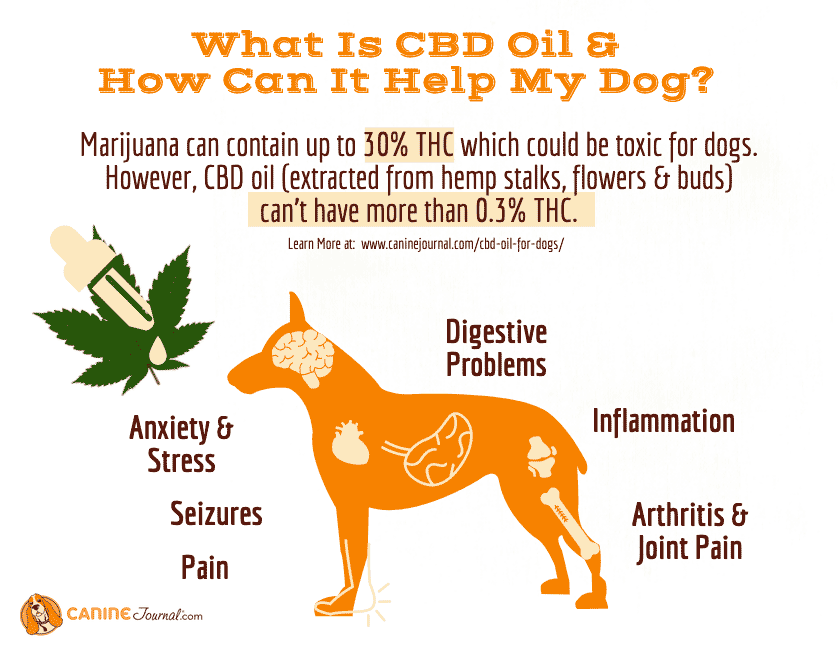 What Is CBD Oil &
How Can It Help My Dog?

Marijuana can contain up to 30% THC which could be toxic for dogs. However, CBD oil (extracted from hemp stalks, flowers & buds) can't have more than 0.3% THC.

Learn More at: www.caninejournal.com/cbd-oil-for-dogs/

Digestive Problems

Anxiety & Stress

Inflammation

Seizures

Arthritis & Joint Pain

Pain

CANINE Journal.com